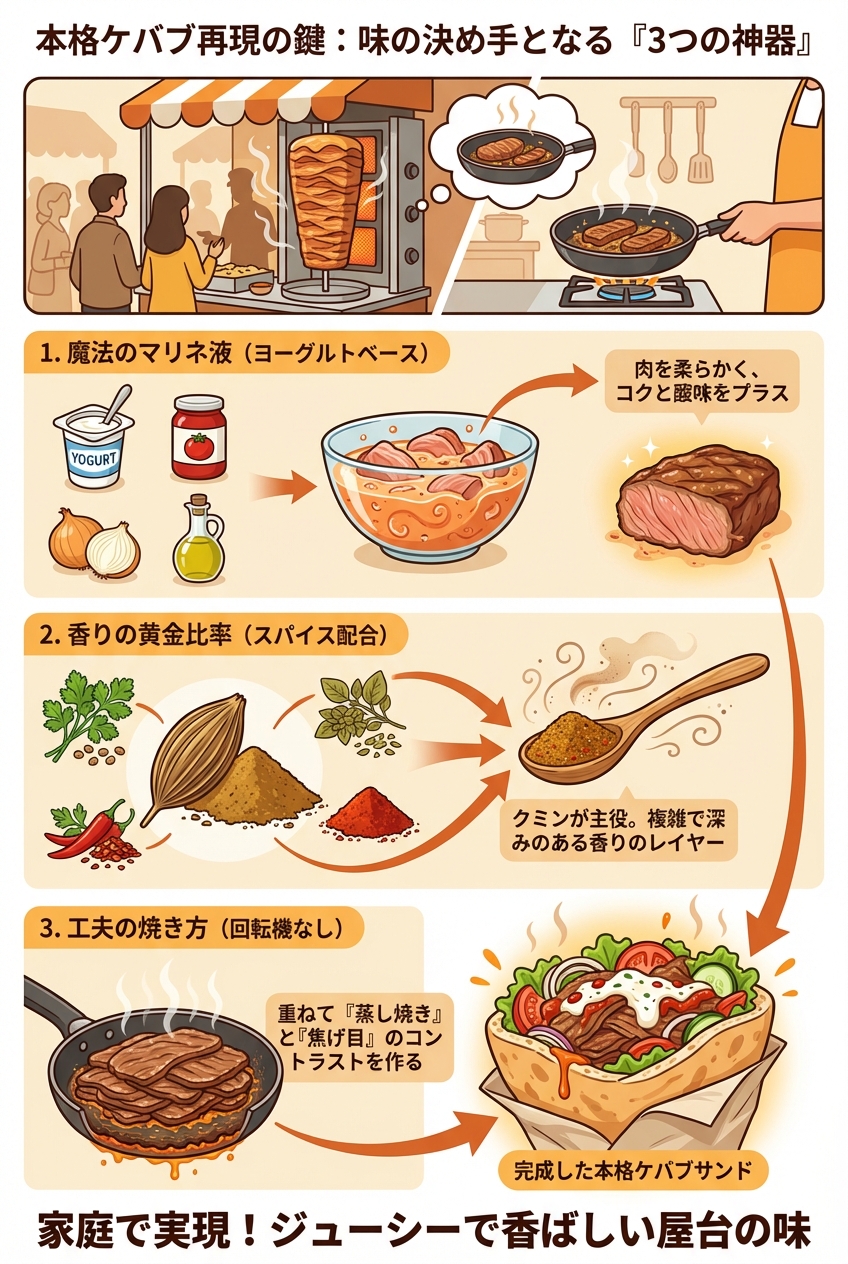 本格ケバブ再現の鍵：味の決め手となる『3つの神器』

1. 魔法のマリネ液（ヨーグルトベース）

YOGURT

肉を柔らかく、コクと酸味をプラス

2. 香りの黄金比率（スパイス配合）

クミンが主役。複雑で深みのある香りのレイヤー

3. 工夫の焼き方（回転機なし）

重ねて『蒸し焼き』と『焦げ目』のコントラストを作る

完成した本格ケバブサンド

家庭で実現！ジューシーで香ばしい屋台の味