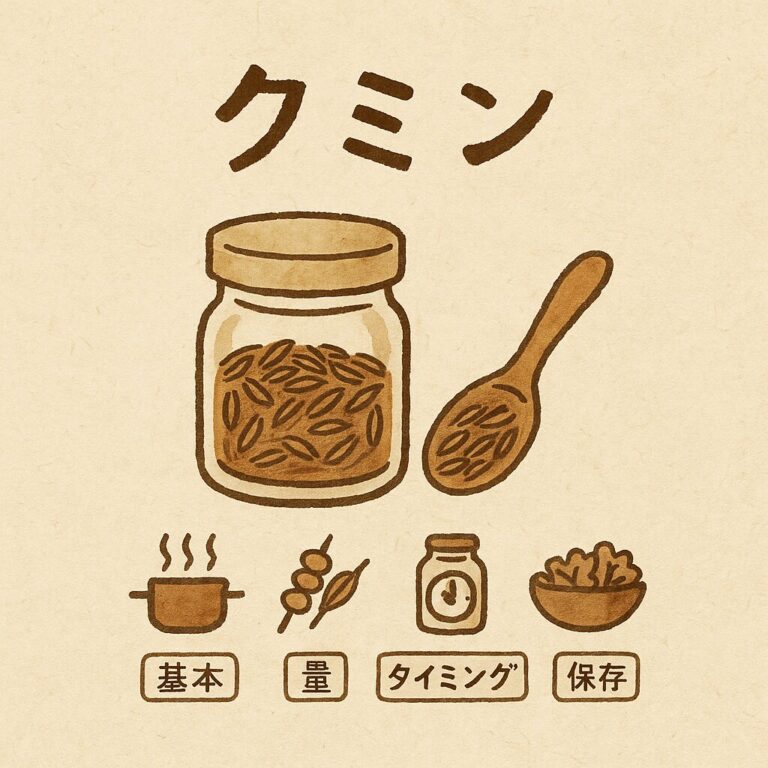 クミン

基本
量
タイミング
保存